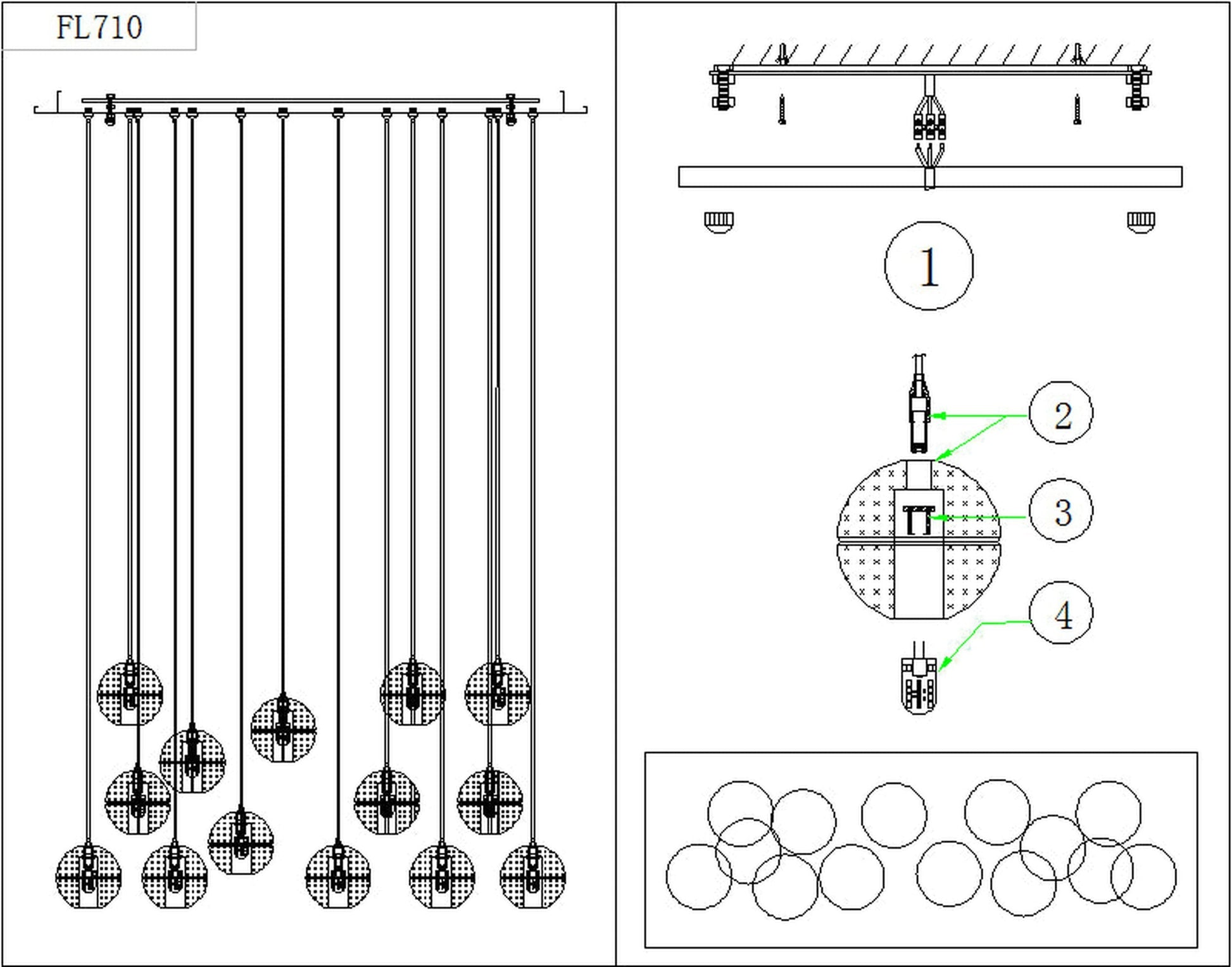 FL710

1

2

3

4