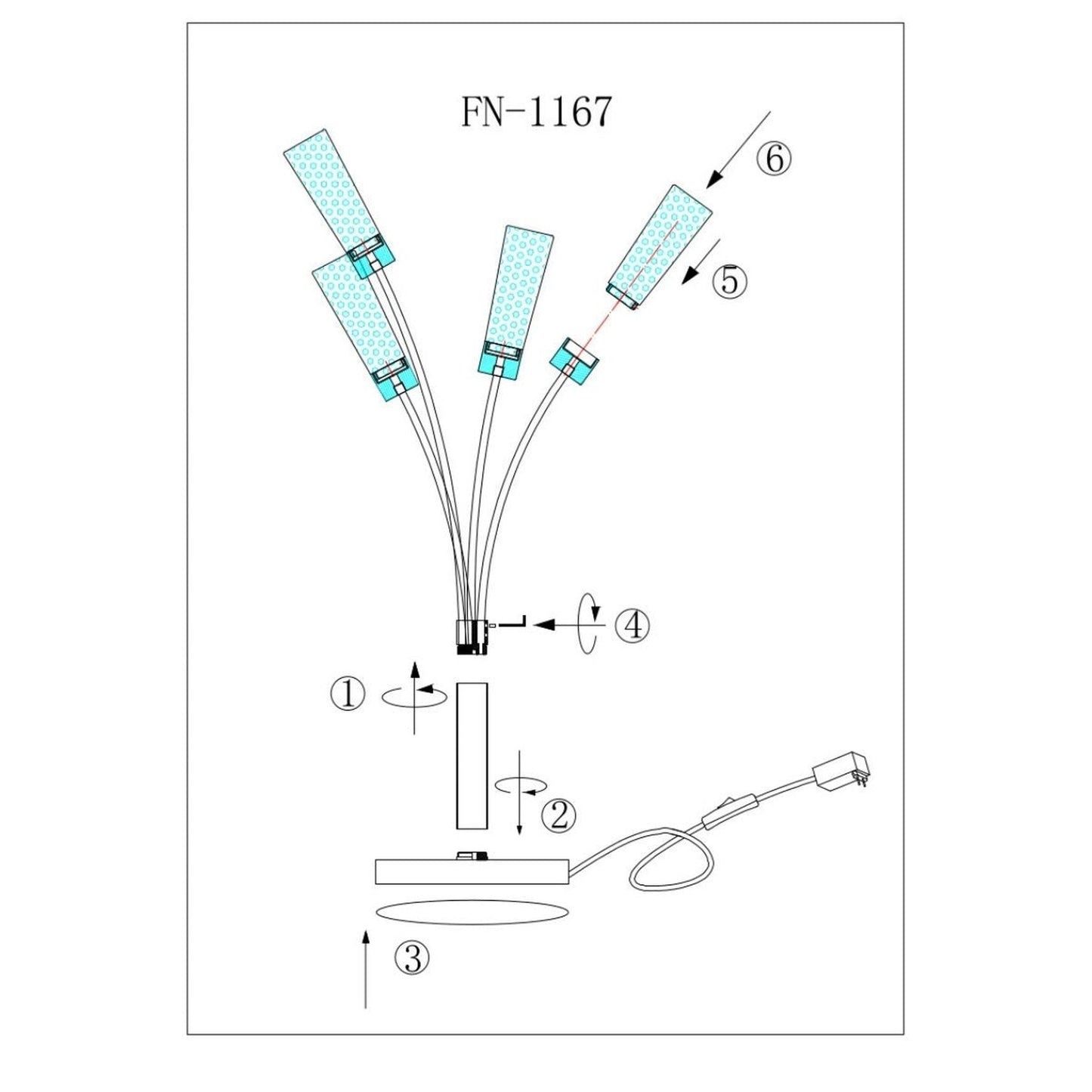 FN-1167

⑥

⑤

④

①

②

③